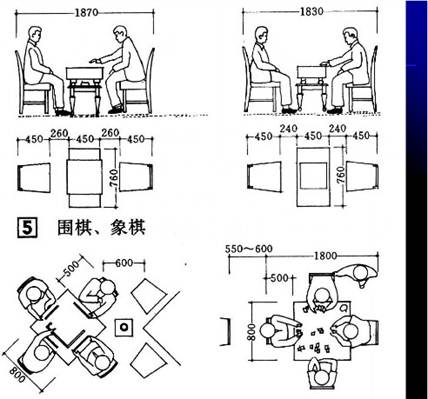 1870

1830

450 260 450 260 450

760

450 240 450 240 450

760

5 围棋、象棋

500

600

800

550～600

1800

500

800